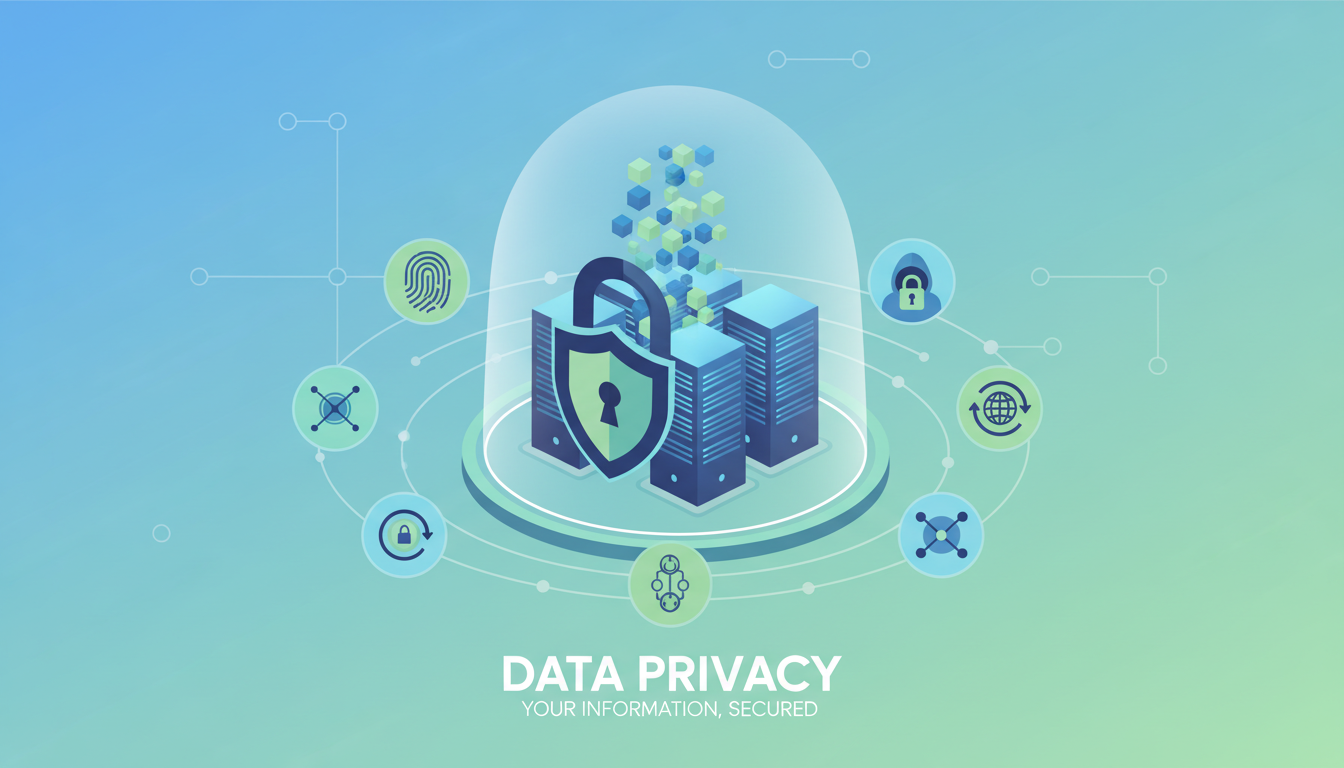 DATA PRIVACY
YOUR INFORMATION, SECURED